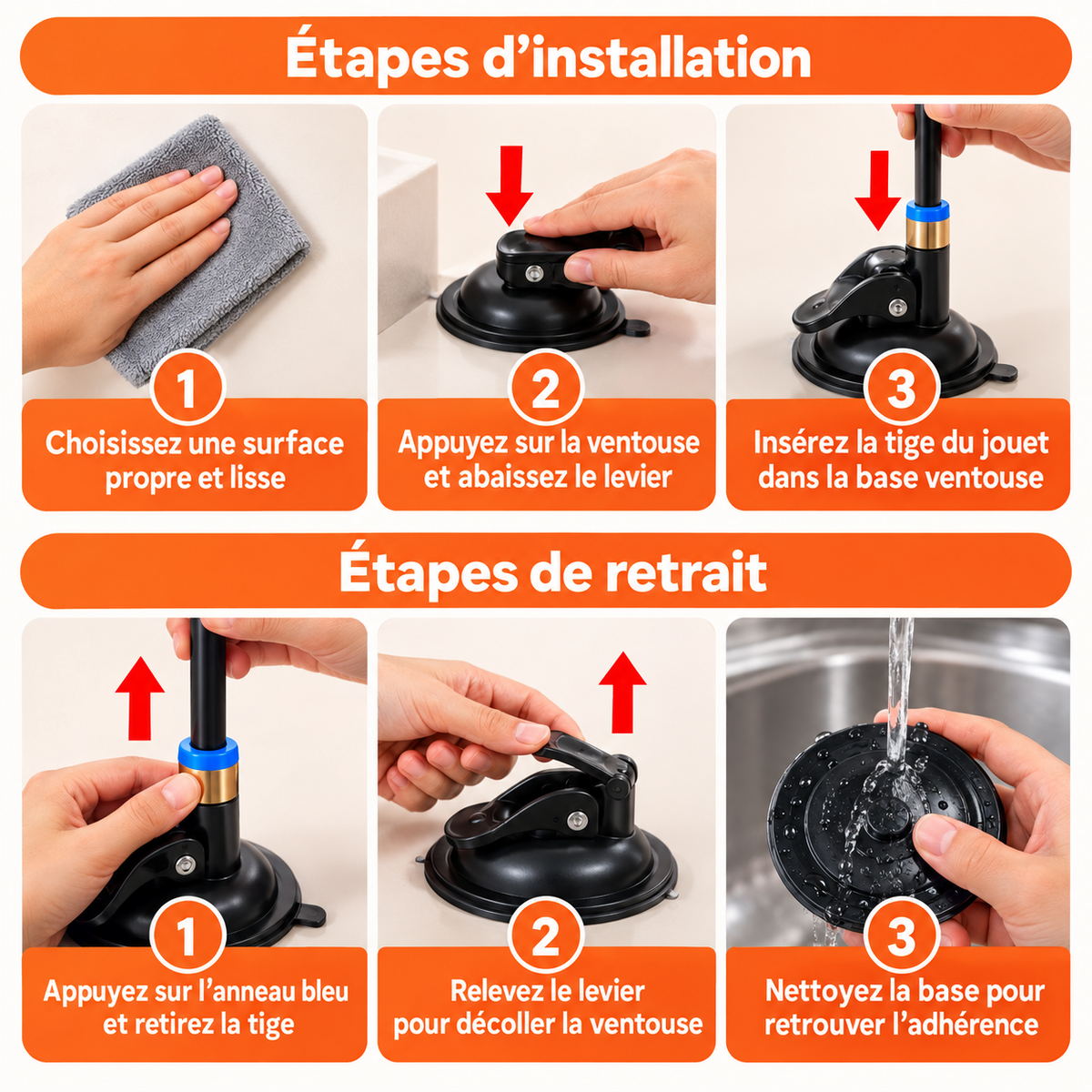 Étapes d'installation

1

Choisissez une surface propre et lisse

2

Appuyez sur la ventouse et abaissez le levier

3

Insérez la tige du jouet dans la base ventouse

Étapes de retrait

1

Appuyez sur l'anneau bleu et retirez la tige

2

Relevez le levier pour décoller la ventouse

3

Nettoyez la base pour retrouver l'adhérence